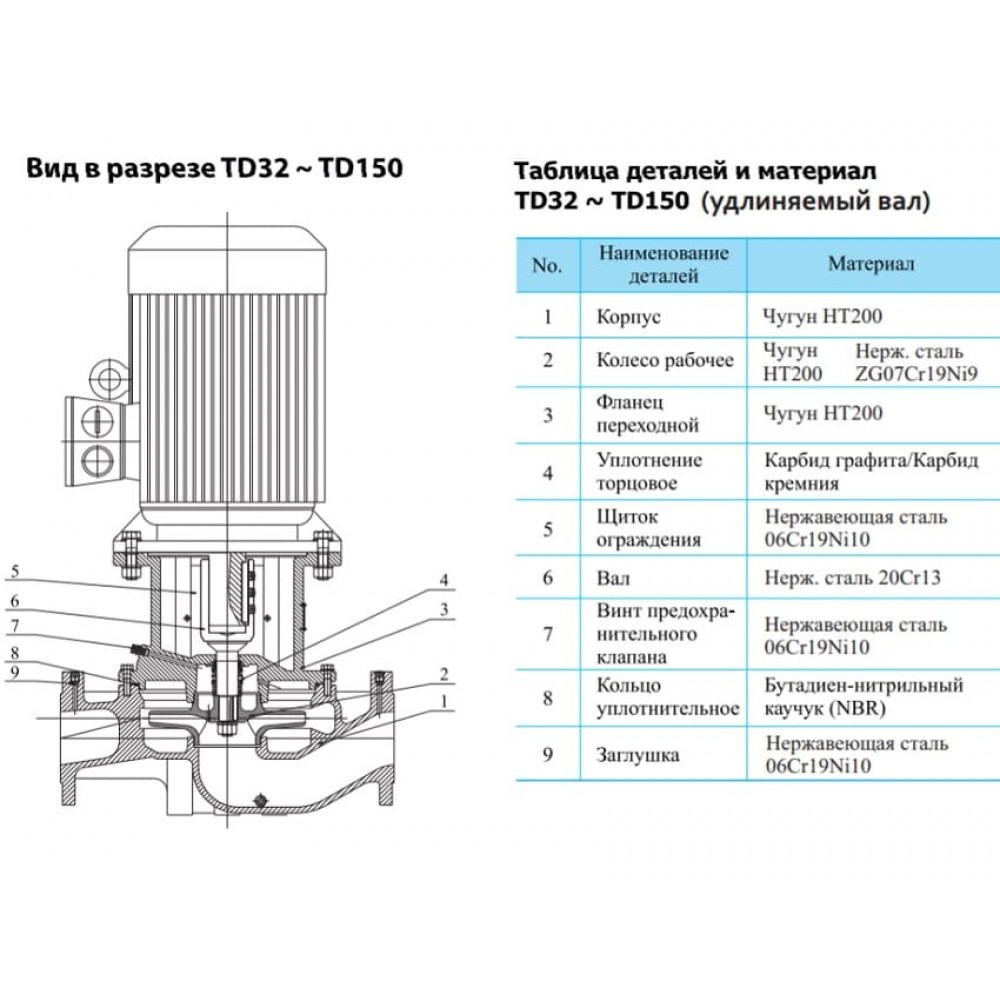 Вид в разрезе TD32 ~ TD150

5
6
7
8
9
4
3
2
1

Таблица деталей и материал
TD32 ~ TD150 (удлиняемый вал)

| No. | Наименование деталей | Материал |
|---|---|---|
| 1 | Корпус | Чугун HT200 |
| 2 | Колесо рабочее | Чугун HT200 Нерж. сталь ZG07Cr19Ni9 |
| 3 | Фланец переходной | Чугун HT200 |
| 4 | Уплотнение торцовое | Карбид графита/Карбид кремния |
| 5 | Щиток ограждения | Нержавеющая сталь 06Cr19Ni10 |
| 6 | Вал | Нерж. сталь 20Cr13 |
| 7 | Винт предохранительного клапана | Нержавеющая сталь 06Cr19Ni10 |
| 8 | Кольцо уплотнительное | Бутадиен-нитрильный каучук (NBR) |
| 9 | Заглушка | Нержавеющая сталь 06Cr19Ni10 |